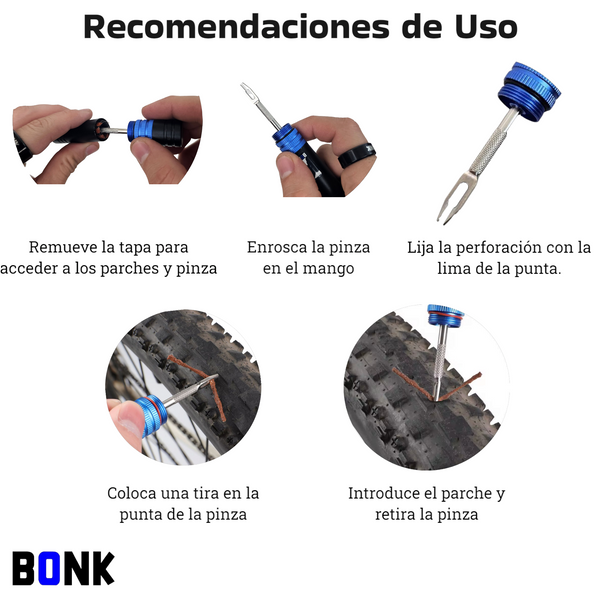 Recomendaciones de Uso

Remueve la tapa para acceder a los parches y pinza

Enrosca la pinza en el mango

Lija la perforación con la lima de la punta.

Coloca una tira en la punta de la pinza

Introduce el parche y retira la pinza

BONK