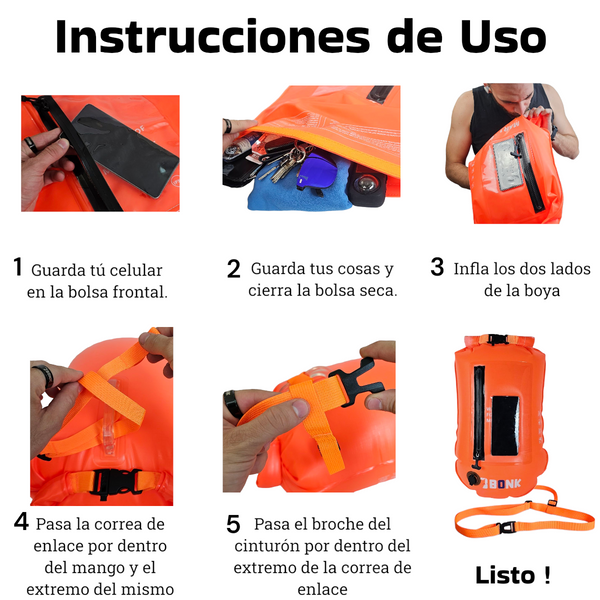 Instrucciones de Uso

1 Guarda tú celular en la bolsa frontal.

2 Guarda tus cosas y cierra la bolsa seca.

3 Infla los dos lados de la boya

4 Pasa la correa de enlace por dentro del mango y el extremo del mismo

5 Pasa el broche del cinturón por dentro del extremo de la correa de enlace

BONK

Listo !