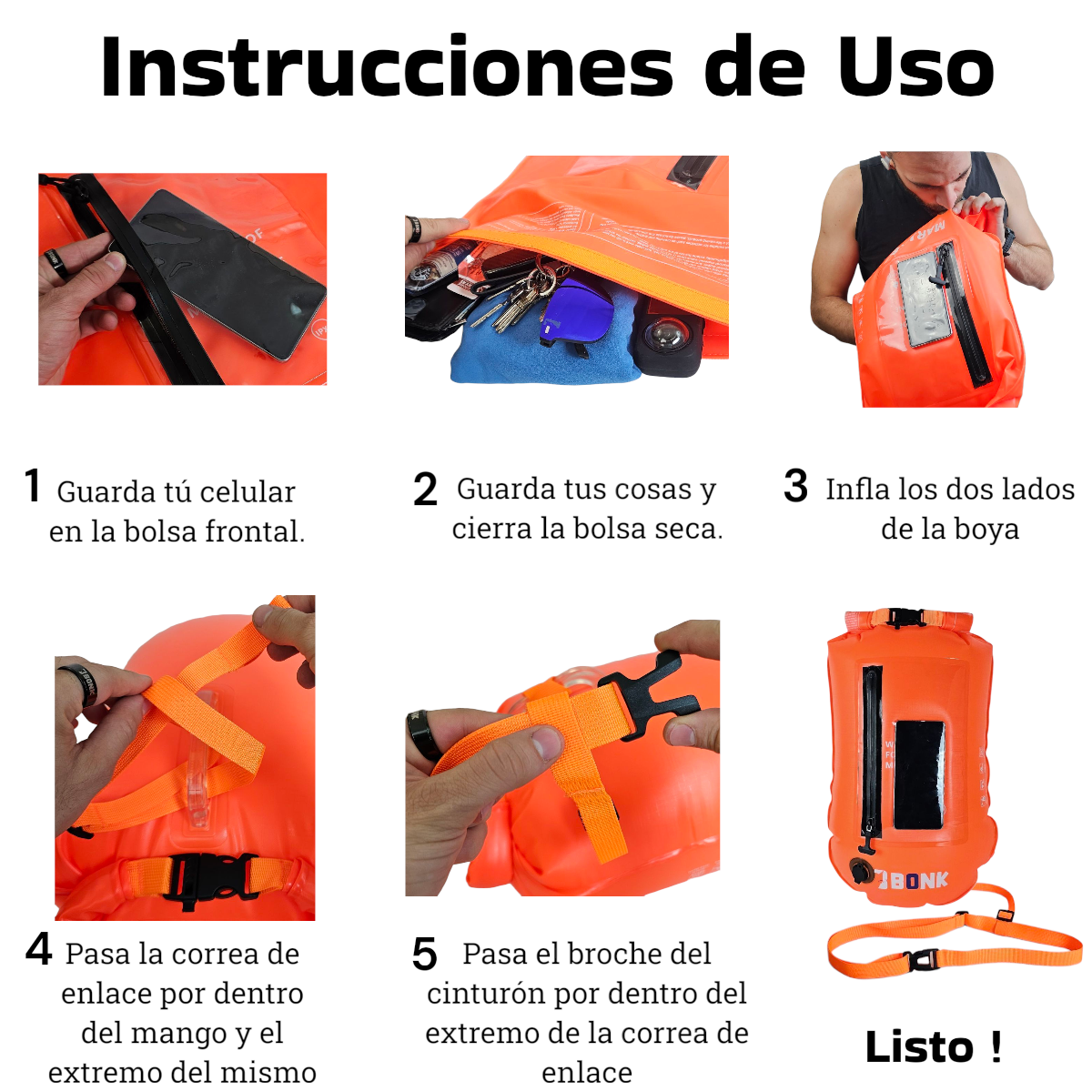 Instrucciones de Uso

1 Guarda tú celular en la bolsa frontal.

2 Guarda tus cosas y cierra la bolsa seca.

3 Infla los dos lados de la boya

4 Pasa la correa de enlace por dentro del mango y el extremo del mismo

5 Pasa el broche del cinturón por dentro del extremo de la correa de enlace

BONK

Listo !